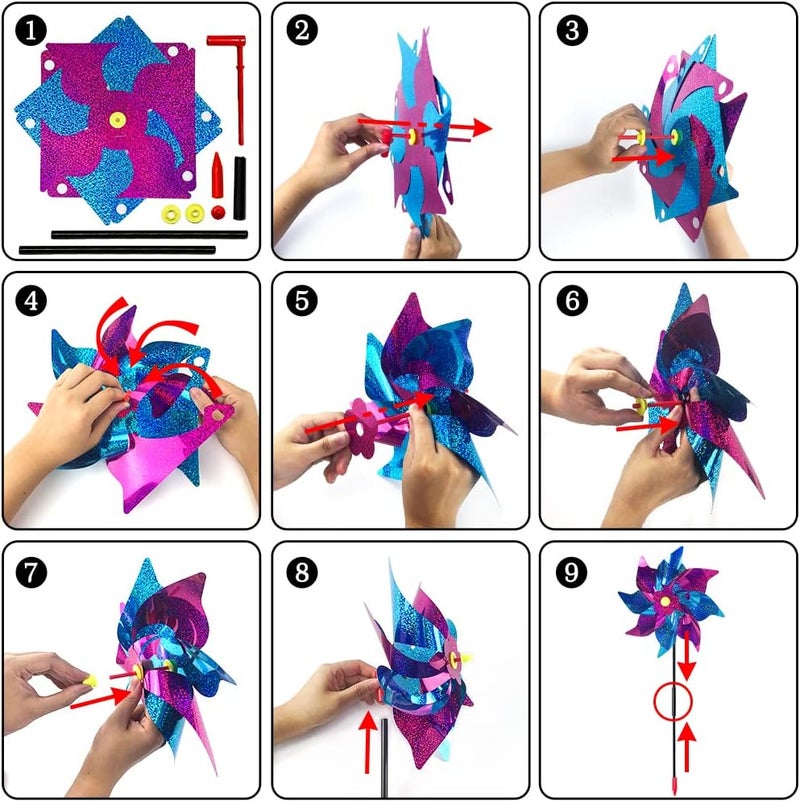 1

2

3

4

5

6

7

8

9